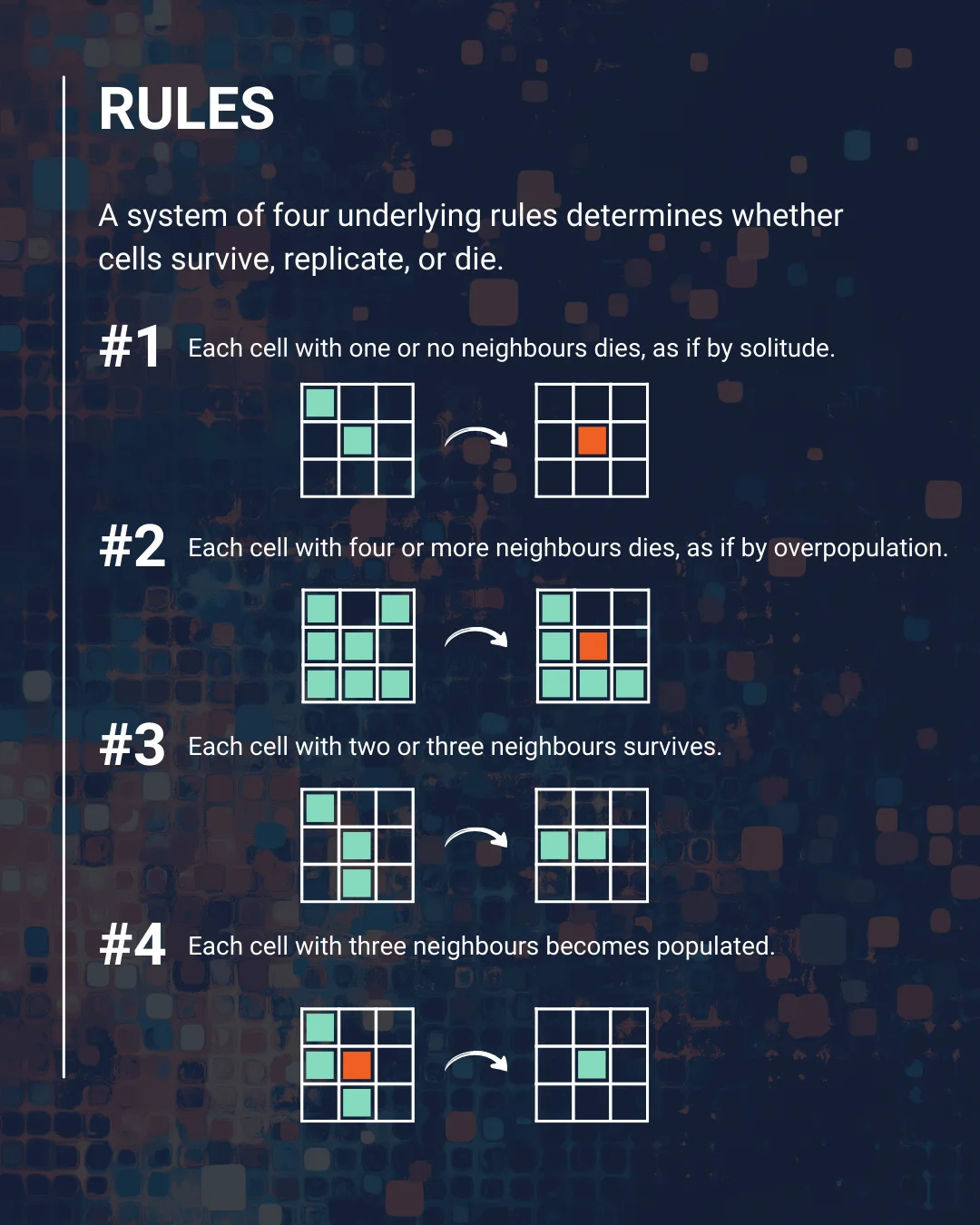 RULES

A system of four underlying rules determines whether cells survive, replicate, or die.

#1 Each cell with one or no neighbours dies, as if by solitude.

#2 Each cell with four or more neighbours dies, as if by overpopulation.

#3 Each cell with two or three neighbours survives.

#4 Each cell with three neighbours becomes populated.